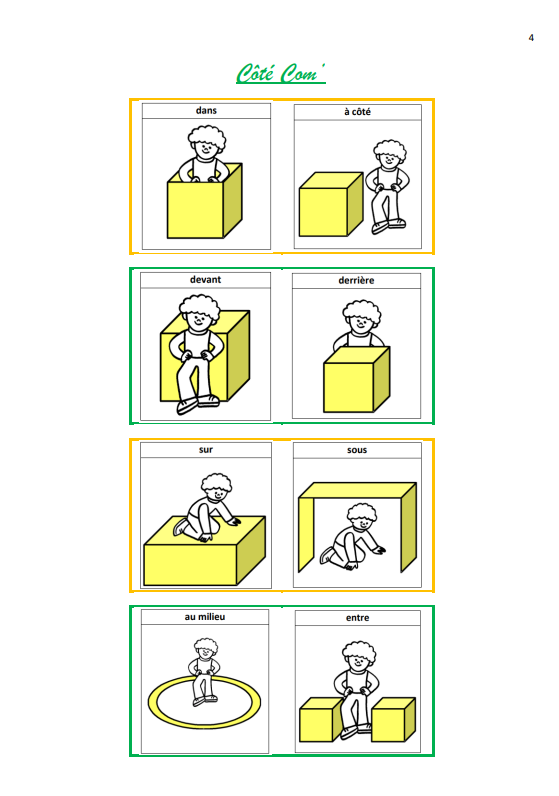 4

Côté Com'

dans

à côté

devant

derrière

sur

sous

au milieu

entre