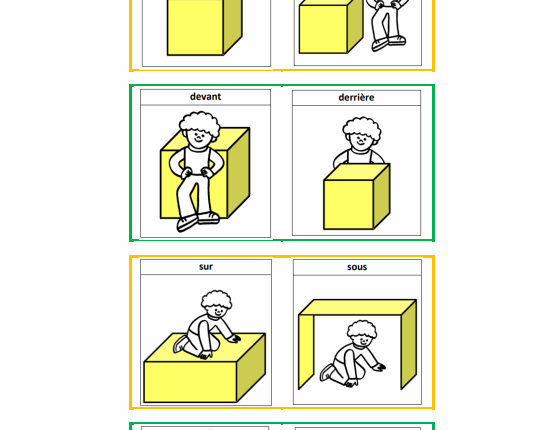 devant

derrière

sur

sous